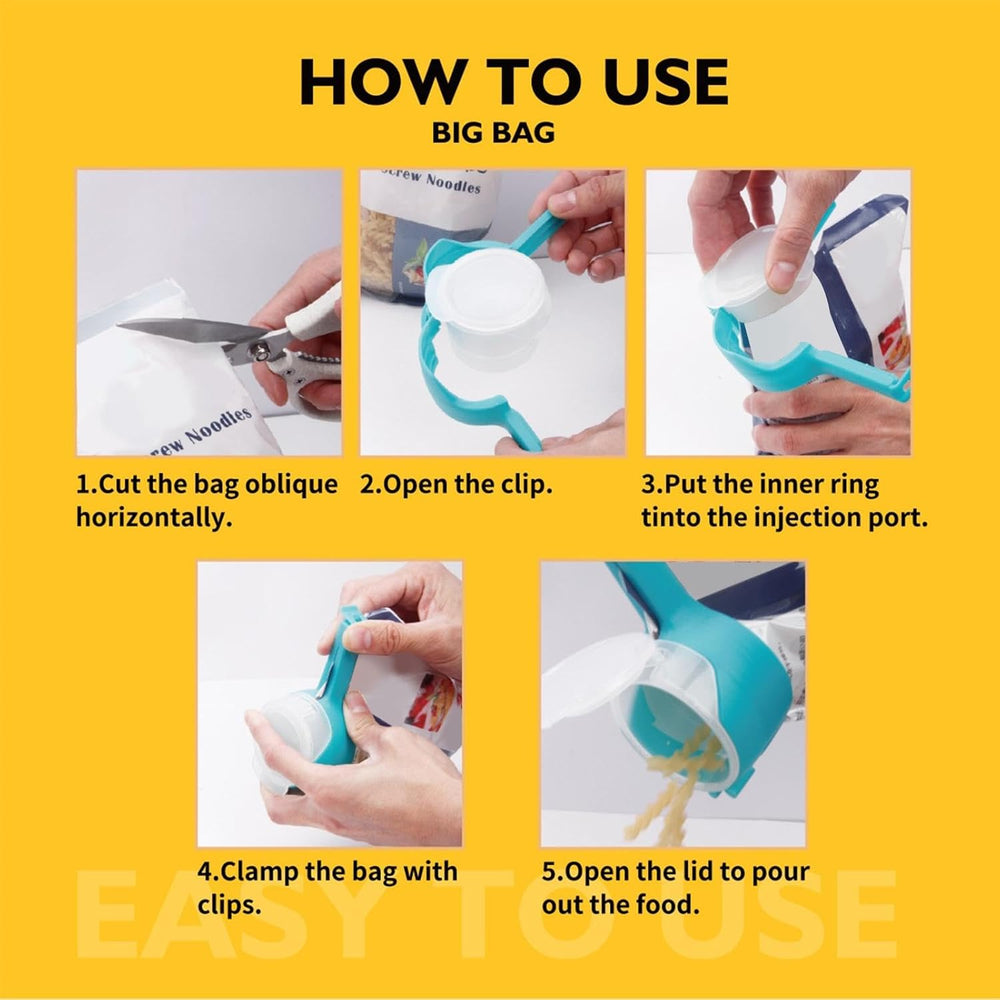 HOW TO USE
BIG BAG

crew Noodles

crew Noodles

1.Cut the bag oblique horizontally.

2.Open the clip.

3.Put the inner ring tinto the injection port.

4.Clamp the bag with clips.

5.Open the lid to pour out the food.

EASY TO USE