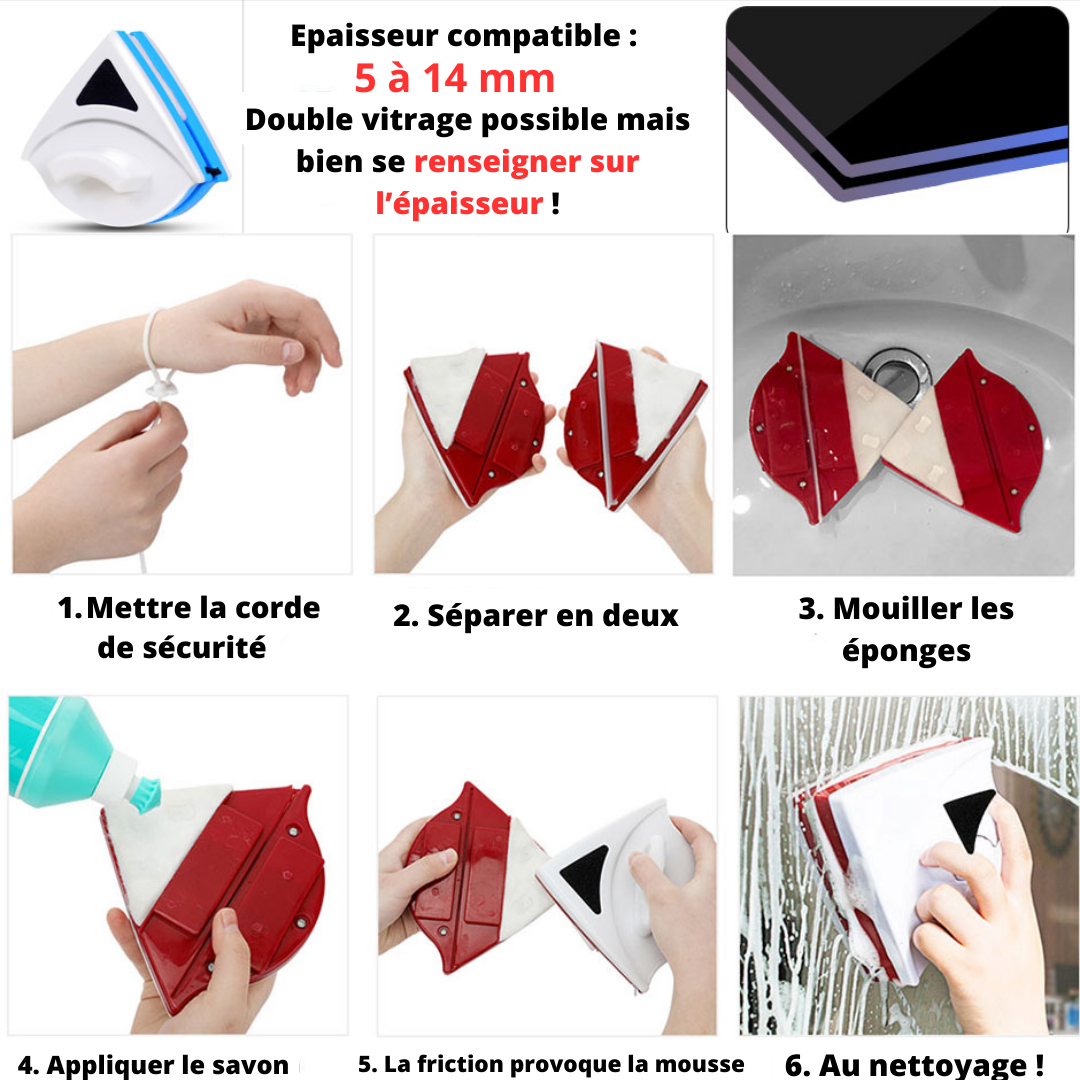 Epaisseur compatible :
5 à 14 mm
Double vitrage possible mais bien se renseigner sur l'épaisseur !

1. Mettre la corde de sécurité

2. Séparer en deux

3. Mouiller les éponges

4. Appliquer le savon

5. La friction provoque la mousse

6. Au nettoyage !