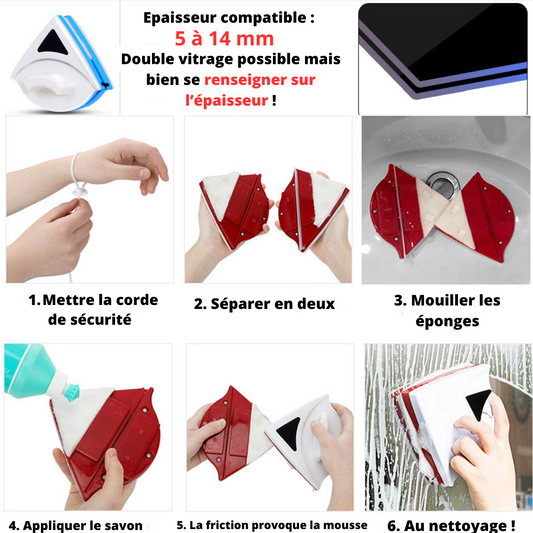 Epaisseur compatible :
5 à 14 mm
Double vitrage possible mais bien se renseigner sur l'épaisseur !

1. Mettre la corde de sécurité

2. Séparer en deux

3. Mouiller les éponges

4. Appliquer le savon

5. La friction provoque la mousse

6. Au nettoyage !